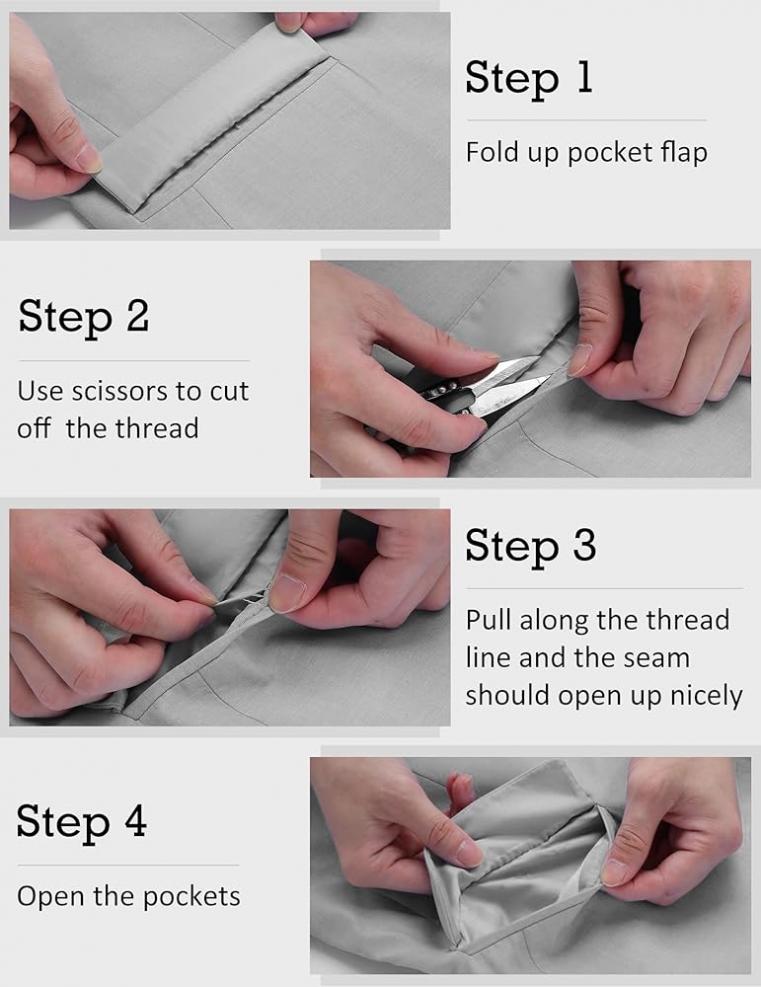 Step 1

Fold up pocket flap

Step 2

Use scissors to cut off  the thread

Step 3

Pull along the thread line and the seam should open up nicely

Step 4

Open the pockets