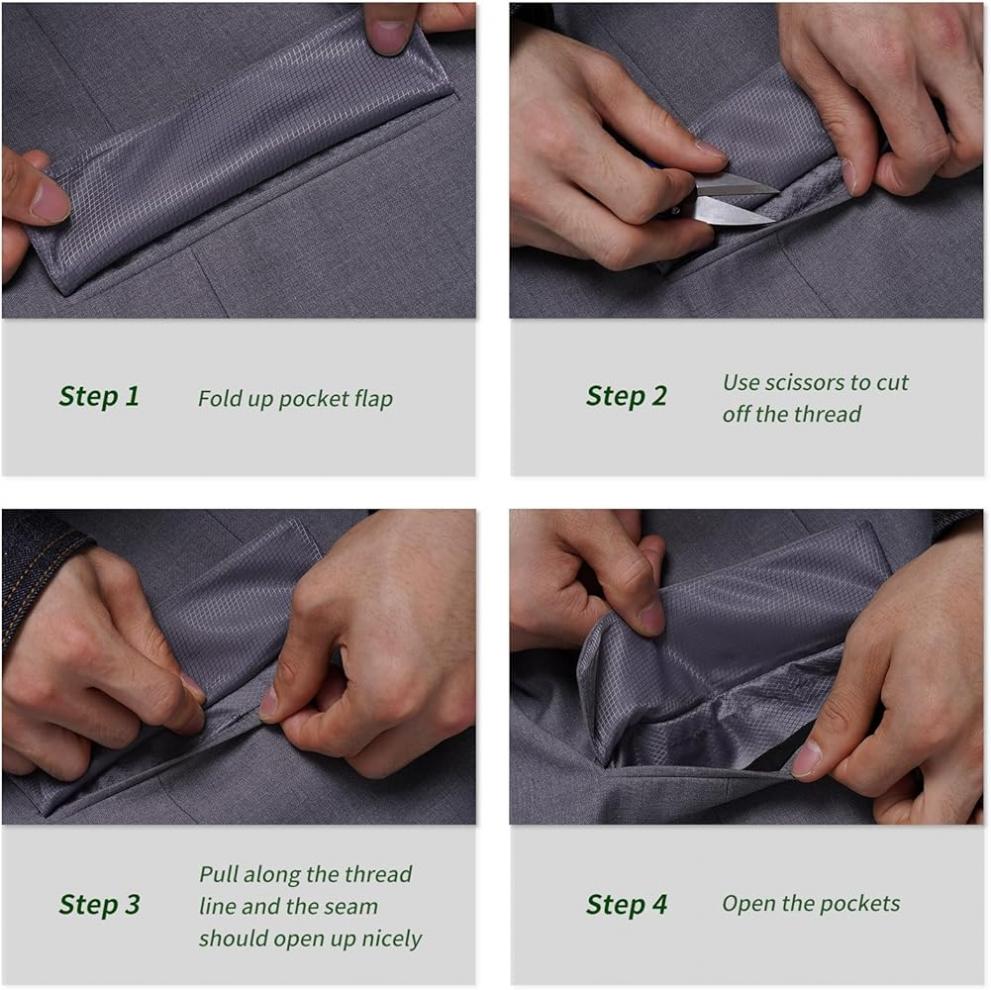 Step 1 Fold up pocket flap

Step 2 Use scissors to cut off the thread

Step 3 Pull along the thread line and the seam should open up nicely

Step 4 Open the pockets