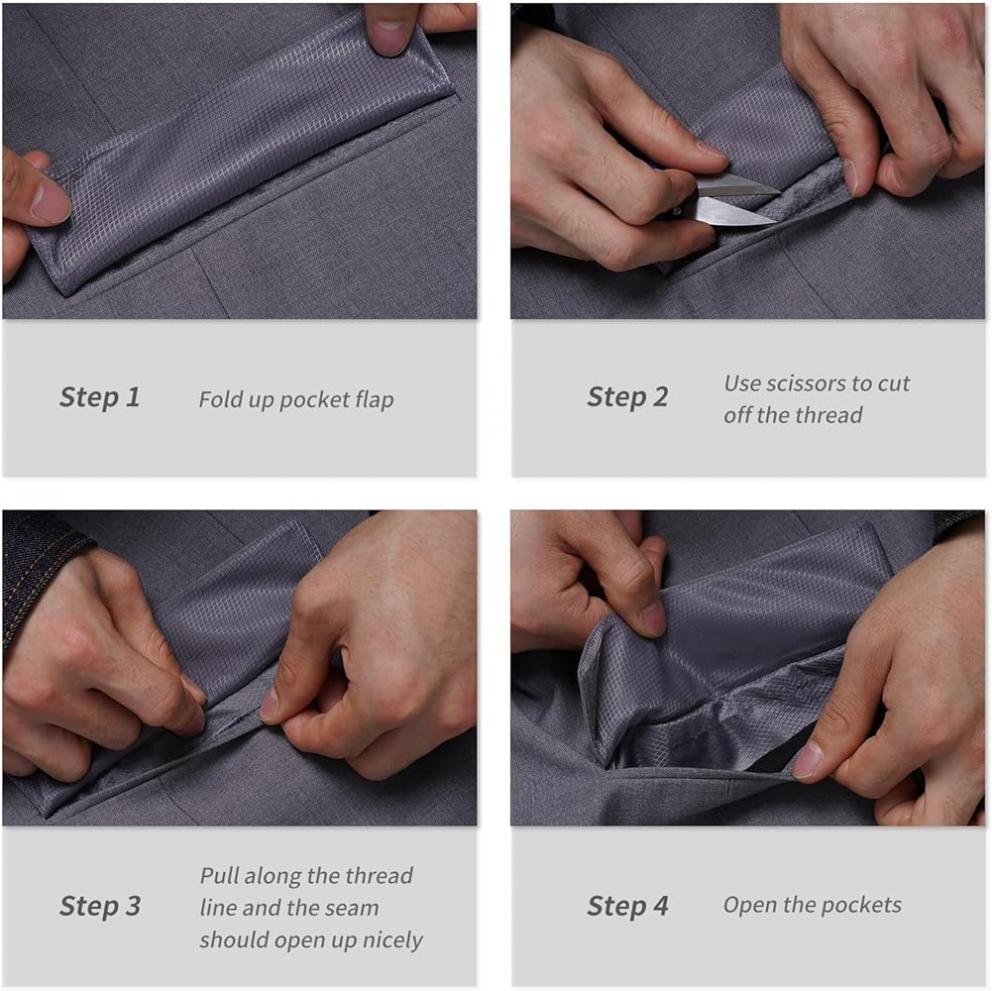 Step 1 Fold up pocket flap

Step 2 Use scissors to cut off the thread

Step 3 Pull along the thread line and the seam should open up nicely

Step 4 Open the pockets