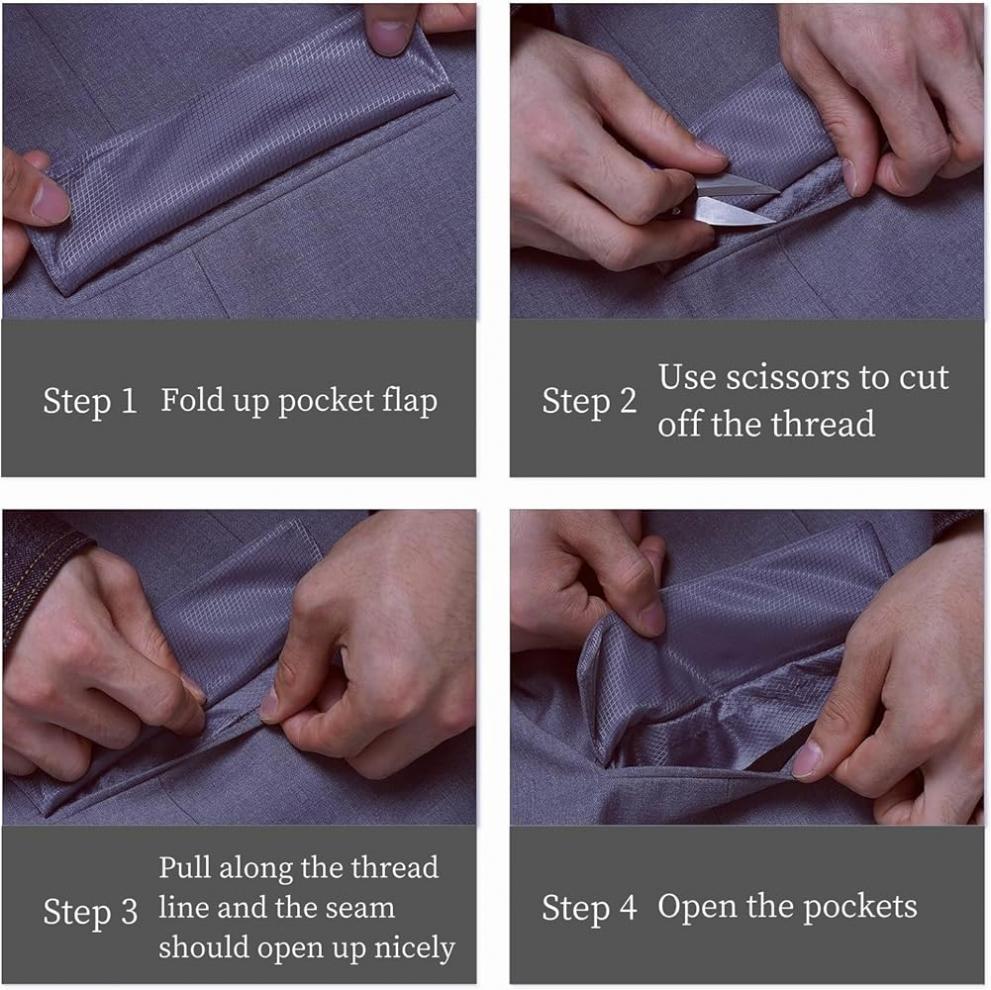 Step 1 Fold up pocket flap

Step 2 Use scissors to cut off the thread

Step 3 Pull along the thread line and the seam should open up nicely

Step 4 Open the pockets